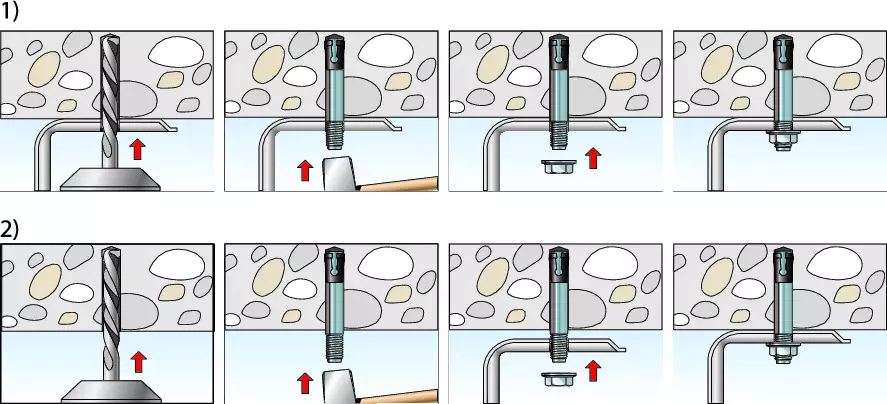 1)

2)