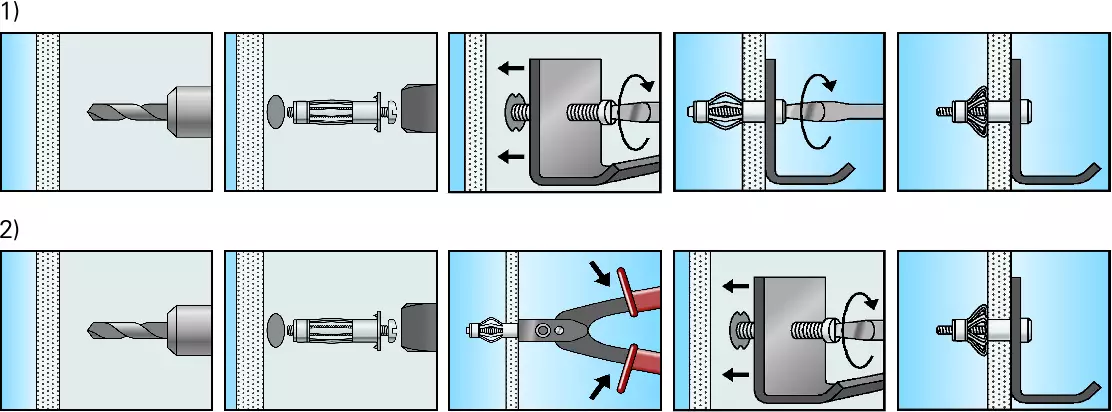 1)

2)